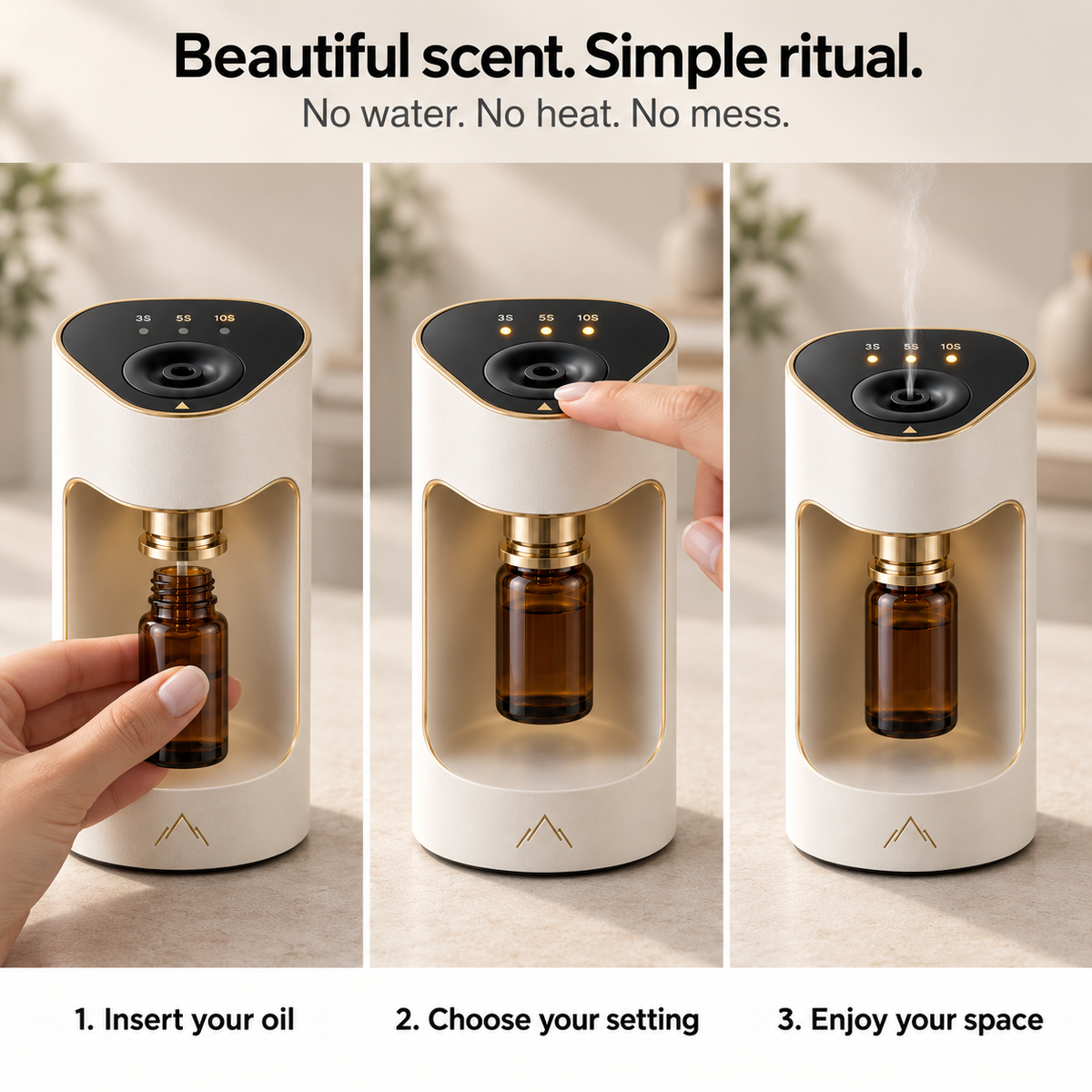 Beautiful scent. Simple ritual.
No water. No heat. No mess.

3S 5S 10S

3S 5S 10S

3S 5S 10S

1. Insert your oil

2. Choose your setting

3. Enjoy your space